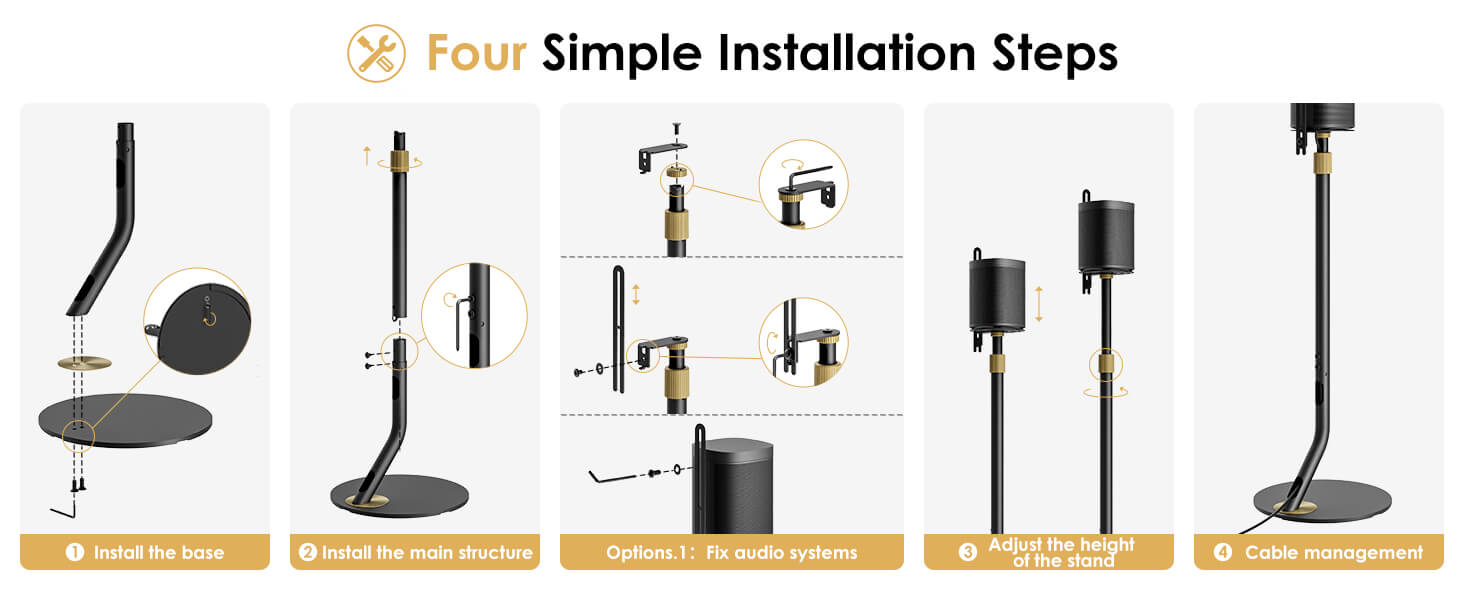 Four Simple Installation Steps

❶ Install the base

❷ Install the main structure

Options.1: Fix audio systems

❸ Adjust the height of the stand

❹ Cable management